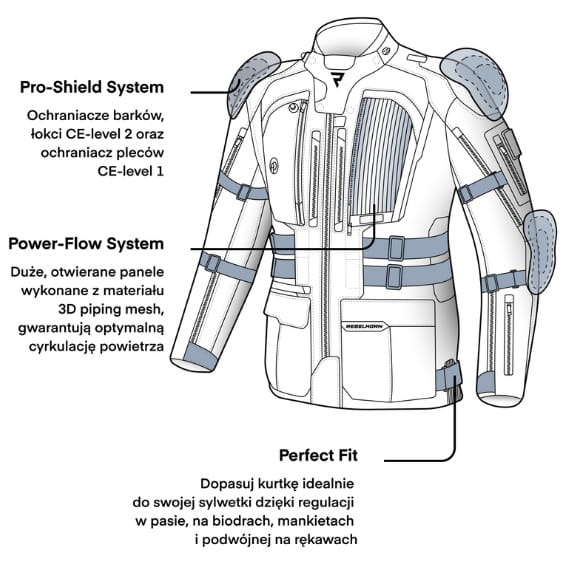 Pro-Shield System

Ochraniacze barków, łokci CE-level 2 oraz ochraniacz pleców CE-level 1

Power-Flow System

Duże, otwierane panele wykonane z materiału 3D piping mesh, gwarantują optymalną cyrkulację powietrza

REBELHORN

Perfect Fit

Dopasuj kurtkę idealnie do swojej sylwetki dzięki regulacji w pasie, na biodrach, mankietach i podwójnej na rękawach