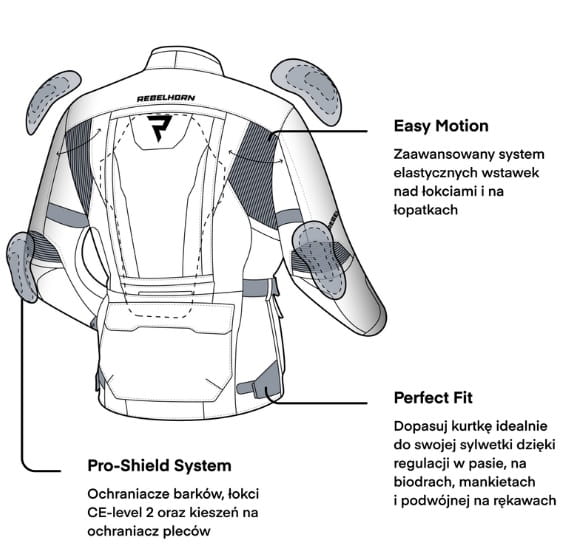 REBELHORN

Easy Motion

Zaawansowany system elastycznych wstawek nad łokciami i na łopatkach

Perfect Fit

Dopasuj kurtkę idealnie do swojej sylwetki dzięki regulacji w pasie, na biodrach, mankietach i podwójnej na rękawach

Pro-Shield System

Ochraniacze barków, łokci CE-level 2 oraz kieszeń na ochraniacz pleców